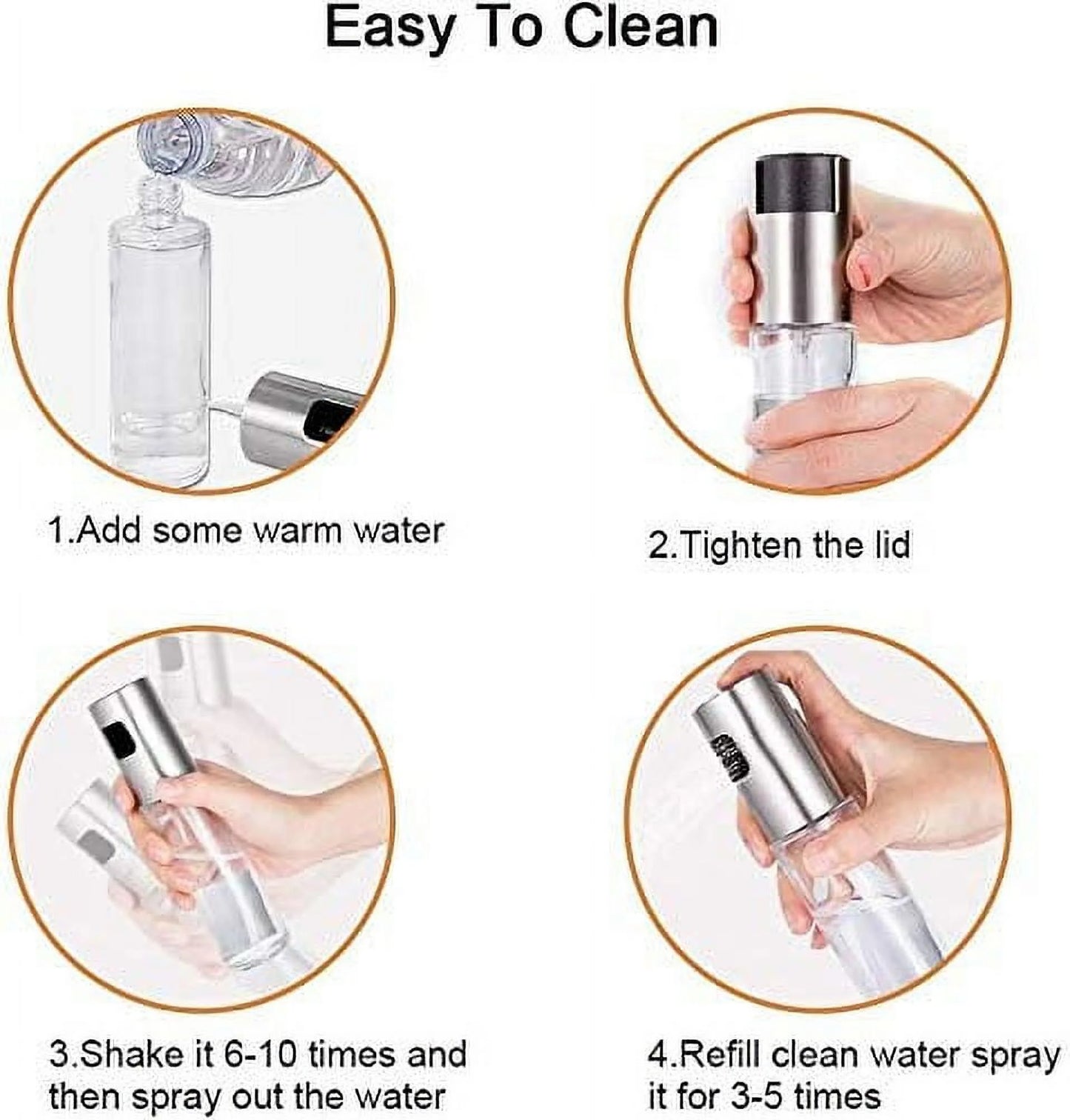 Easy To Clean

1.Add some warm water

2.Tighten the lid

3.Shake it 6-10 times and then spray out the water

4.Refill clean water spray it for 3-5 times