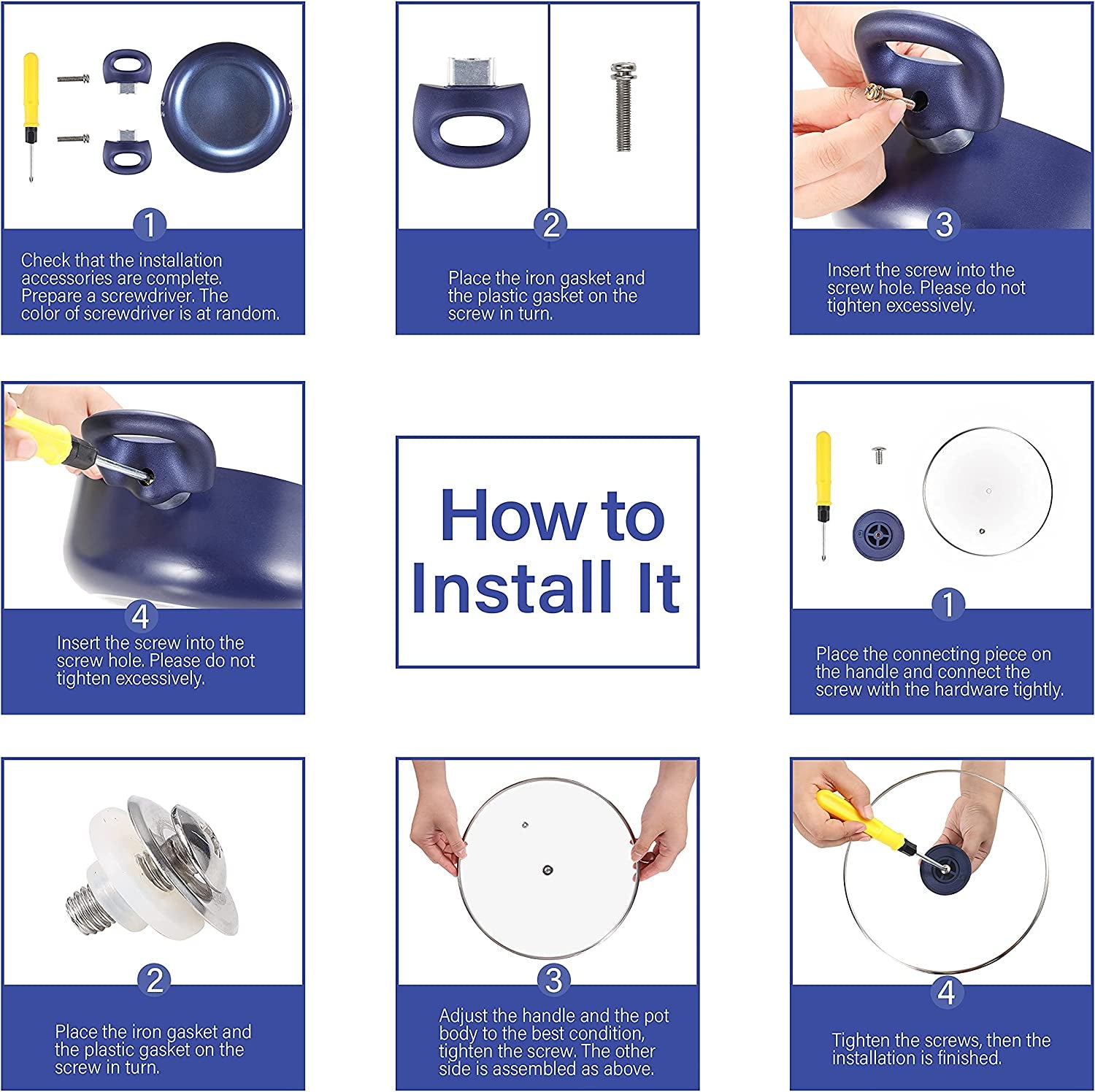 1
Check that the installation accessories are complete. Prepare a screwdriver. The color of screwdriver is at random.

2
Place the iron gasket and the plastic gasket on the screw in turn.

3
Insert the screw into the screw hole. Please do not tighten excessively.

4
Insert the screw into the screw hole. Please do not tighten excessively.

How to Install It

1
Place the connecting piece on the handle and connect the screw with the hardware tightly.

2
Place the iron gasket and the plastic gasket on the screw in turn.

3
Adjust the handle and the pot body to the best condition, tighten the screw. The other side is assembled as above.

4
Tighten the screws, then the installation is finished.